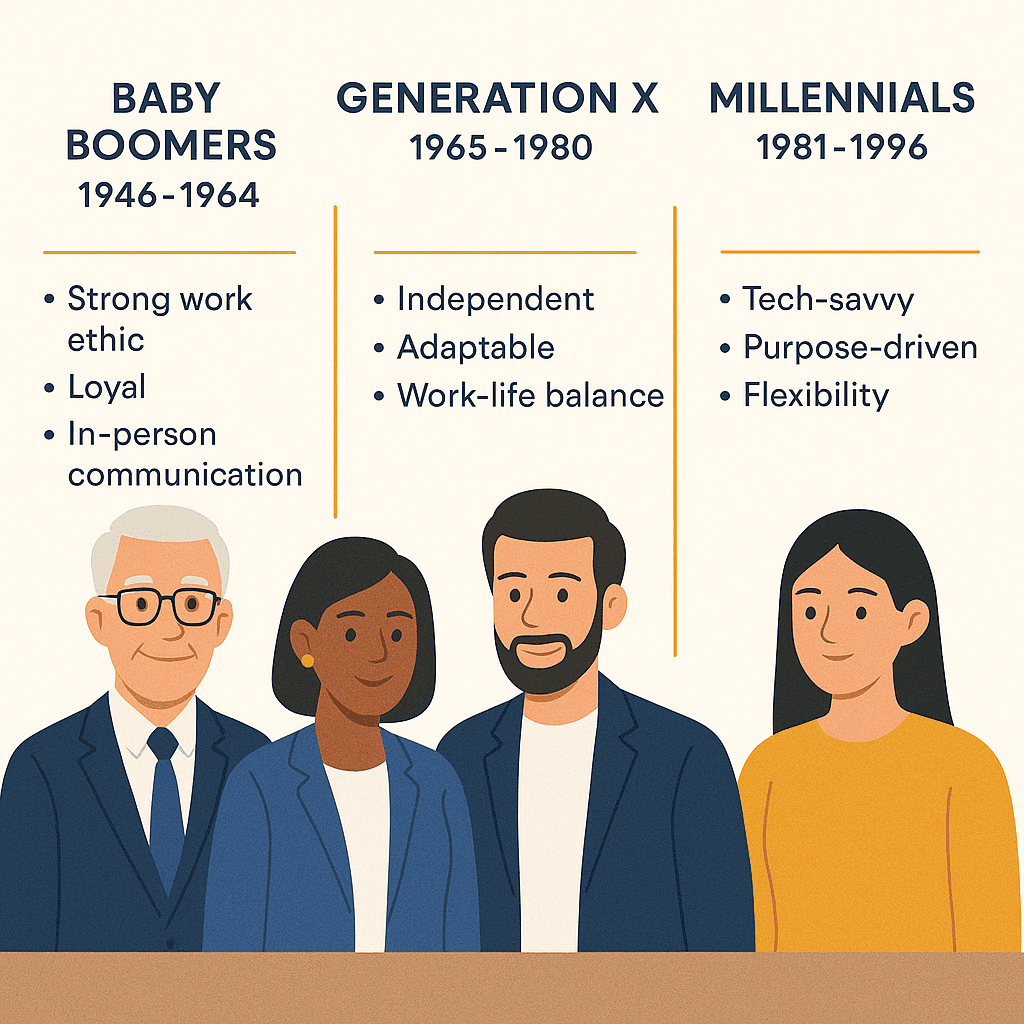 BABY BOOMERS
1946-1964

• Strong work ethic
• Loyal
• In-person communication

GENERATION X
1965-1980

• Independent
• Adaptable
• Work-life balance

MILLENNIALS
1981-1996

• Tech-savvy
• Purpose-driven
• Flexibility