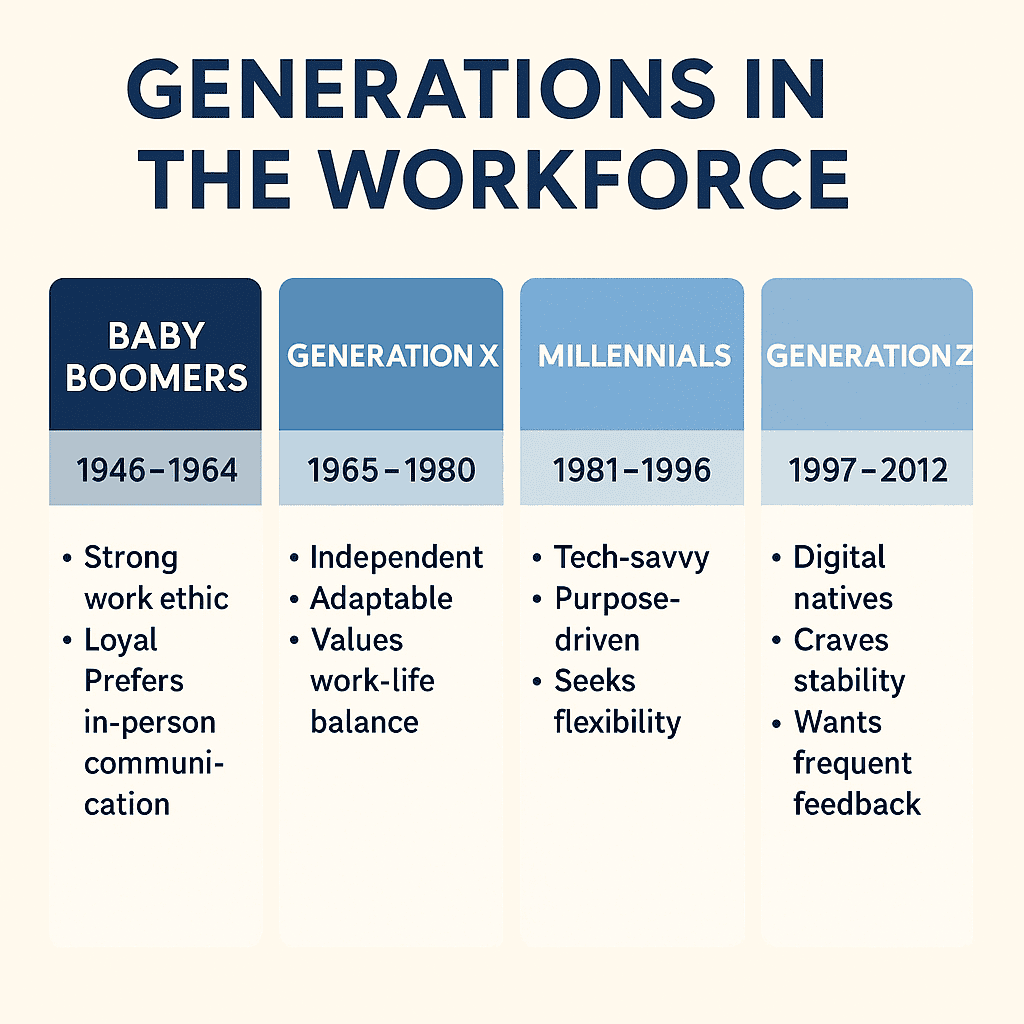 GENERATIONS IN THE WORKFORCE

BABY BOOMERS

1946–1964

• Strong work ethic
• Loyal
Prefers in-person communication

GENERATION X

1965–1980

• Independent
• Adaptable
• Values work-life balance

MILLENNIALS

1981–1996

• Tech-savvy
• Purpose-driven
• Seeks flexibility

GENERATION Z

1997–2012

• Digital natives
• Craves stability
• Wants frequent feedback